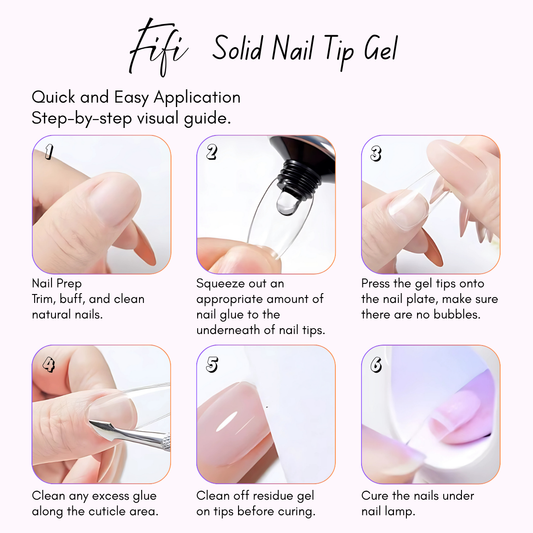 Fifi Solid Nail Tip Gel

Quick and Easy Application
Step-by-step visual guide.

1

Nail Prep
Trim, buff, and clean natural nails.

2

Squeeze out an appropriate amount of nail glue to the underneath of nail tips.

3

Press the gel tips onto the nail plate, make sure there are no bubbles.

4

Clean any excess glue along the cuticle area.

5

Clean off residue gel on tips before curing.

6

Cure the nails under nail lamp.