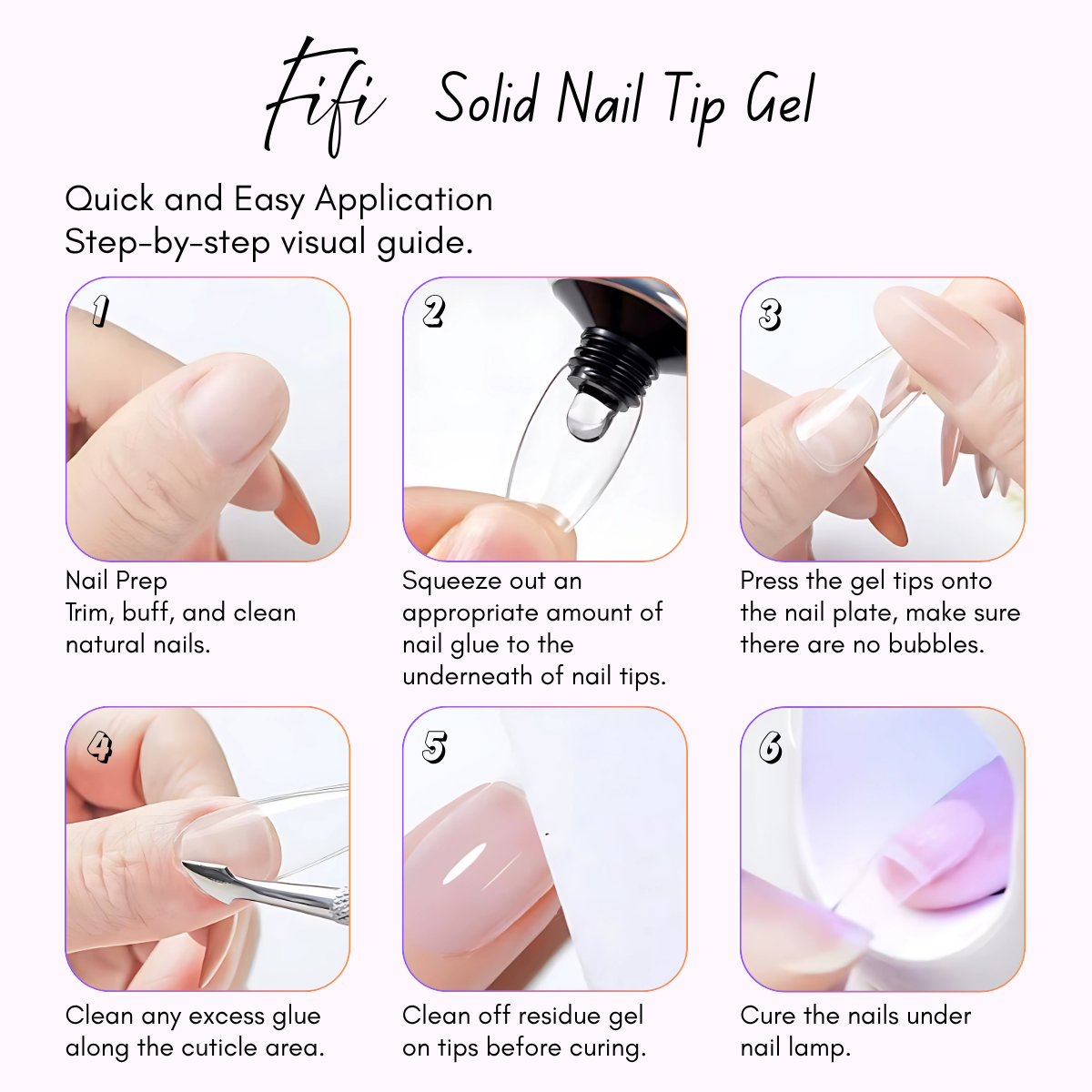 Fifi Solid Nail Tip Gel

Quick and Easy Application
Step-by-step visual guide.

1

Nail Prep
Trim, buff, and clean natural nails.

2

Squeeze out an appropriate amount of nail glue to the underneath of nail tips.

3

Press the gel tips onto the nail plate, make sure there are no bubbles.

4

Clean any excess glue along the cuticle area.

5

Clean off residue gel on tips before curing.

6

Cure the nails under nail lamp.