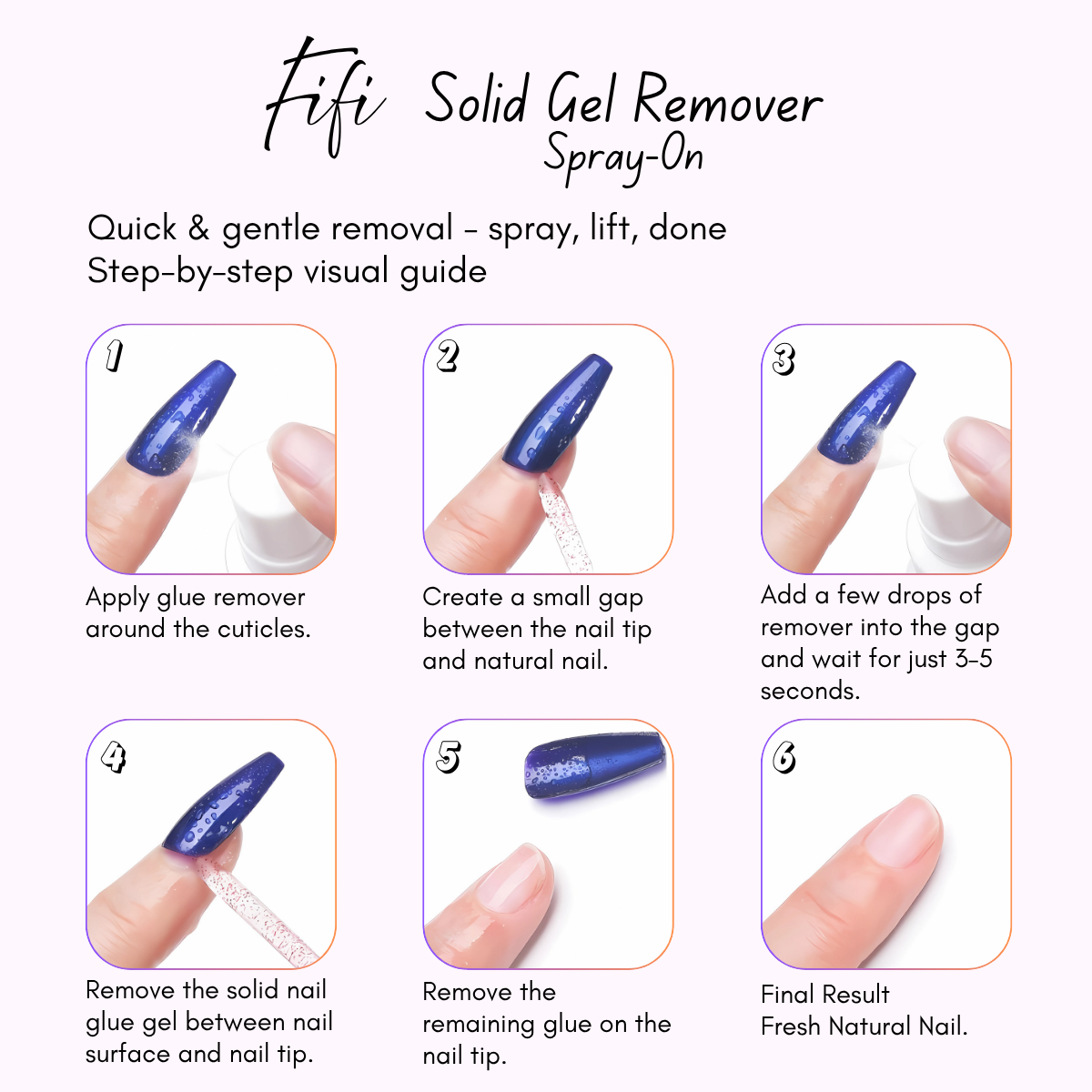 Fifi Solid Gel Remover
Spray-On

Quick & gentle removal - spray, lift, done
Step-by-step visual guide

1
Apply glue remover around the cuticles.

2
Create a small gap between the nail tip and natural nail.

3
Add a few drops of remover into the gap and wait for just 3-5 seconds.

4
Remove the solid nail glue gel between nail surface and nail tip.

5
Remove the remaining glue on the nail tip.

6
Final Result
Fresh Natural Nail.